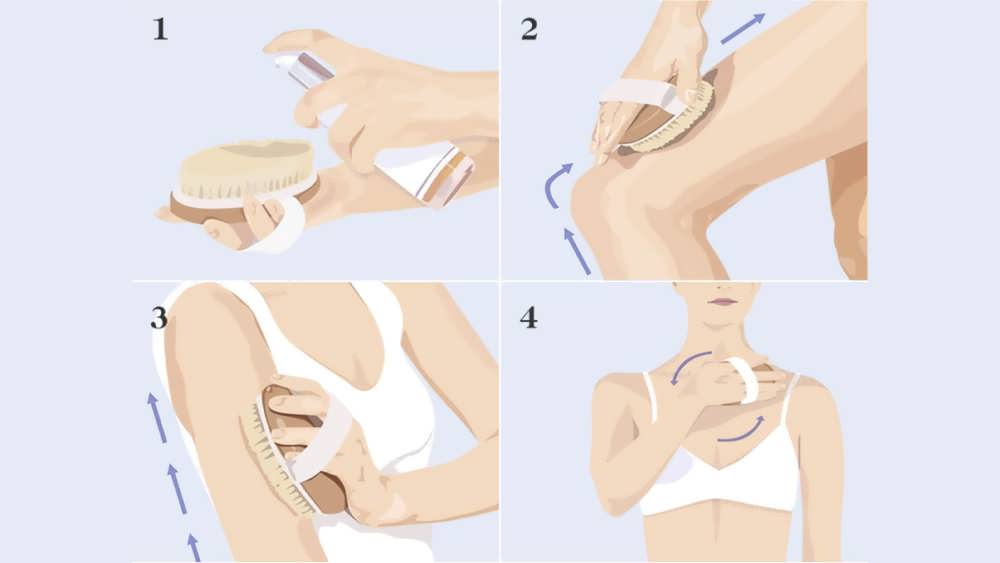 1

2

3

4